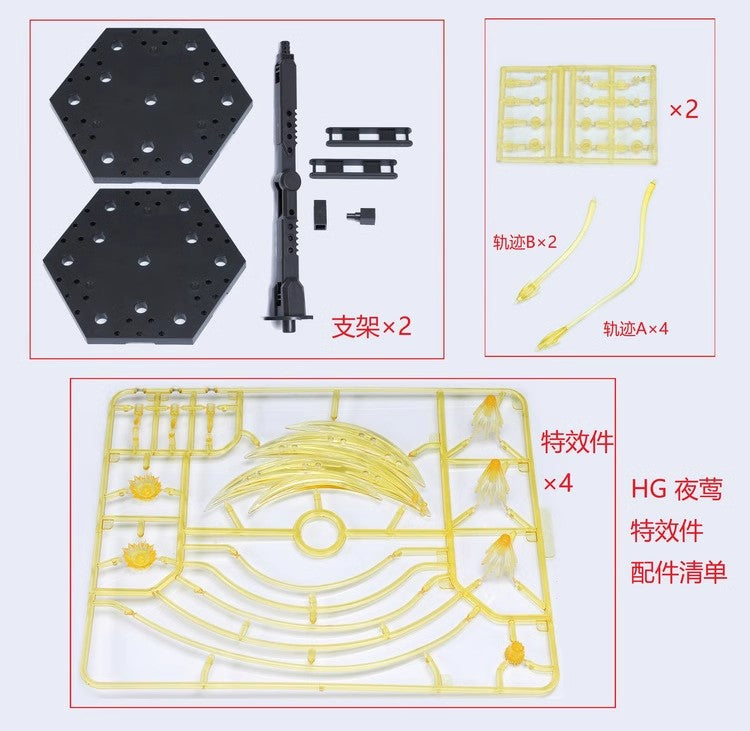 支架×2

×2

轨迹B×2

轨迹A×4

特效件
×4

HG 夜莺
特效件
配件清单