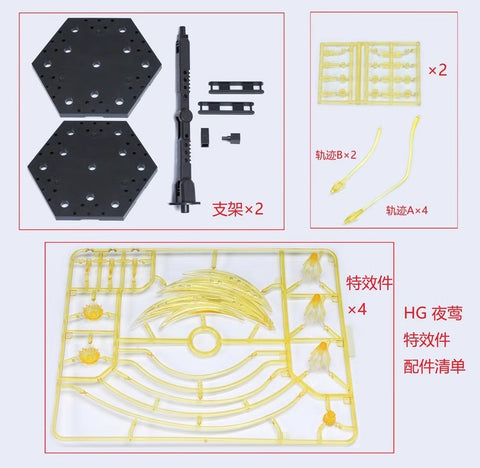 支架×2

×2

轨迹B×2

轨迹A×4

特效件

×4

HG 夜莺

特效件

配件清单